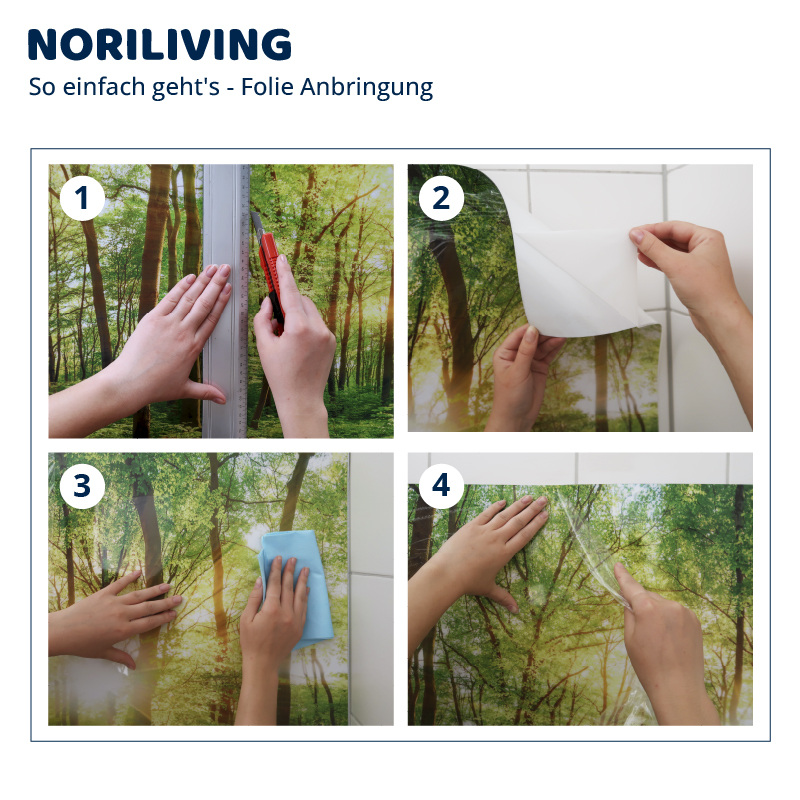 NORILIVING
So einfach geht's - Folie Anbringung

1

2

3

4